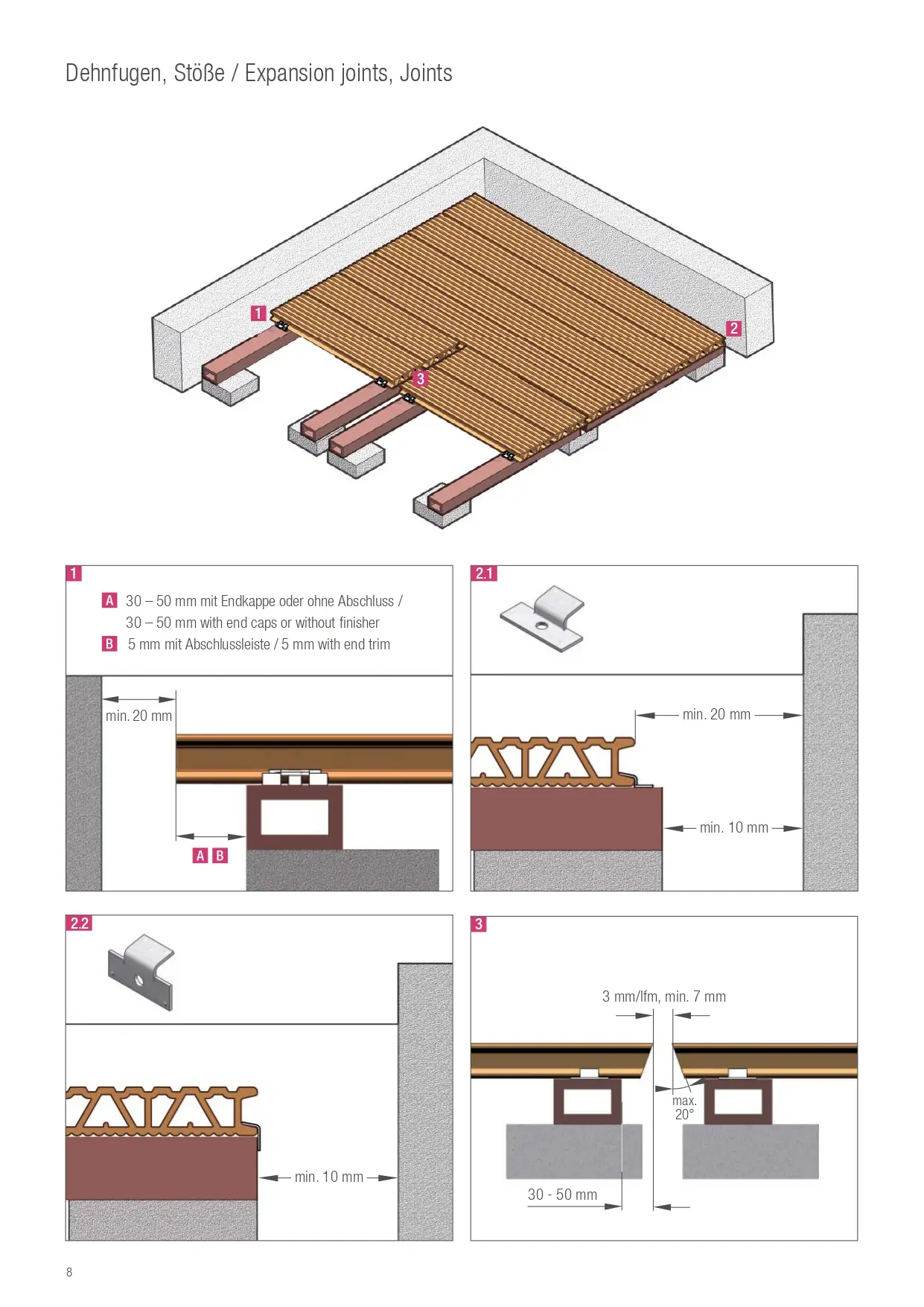 Dehnfugen, Stöße / Expansion joints, Joints

1

2

3

1

A 30 – 50 mm mit Endkappe oder ohne Abschluss / 30 – 50 mm with end caps or without finisher

B 5 mm mit Abschlussleiste / 5 mm with end trim

min. 20 mm

A B

2.1

min. 20 mm

min. 10 mm

2.2

min. 10 mm

3

3 mm/lfm, min. 7 mm

max. 20°

30 - 50 mm

8