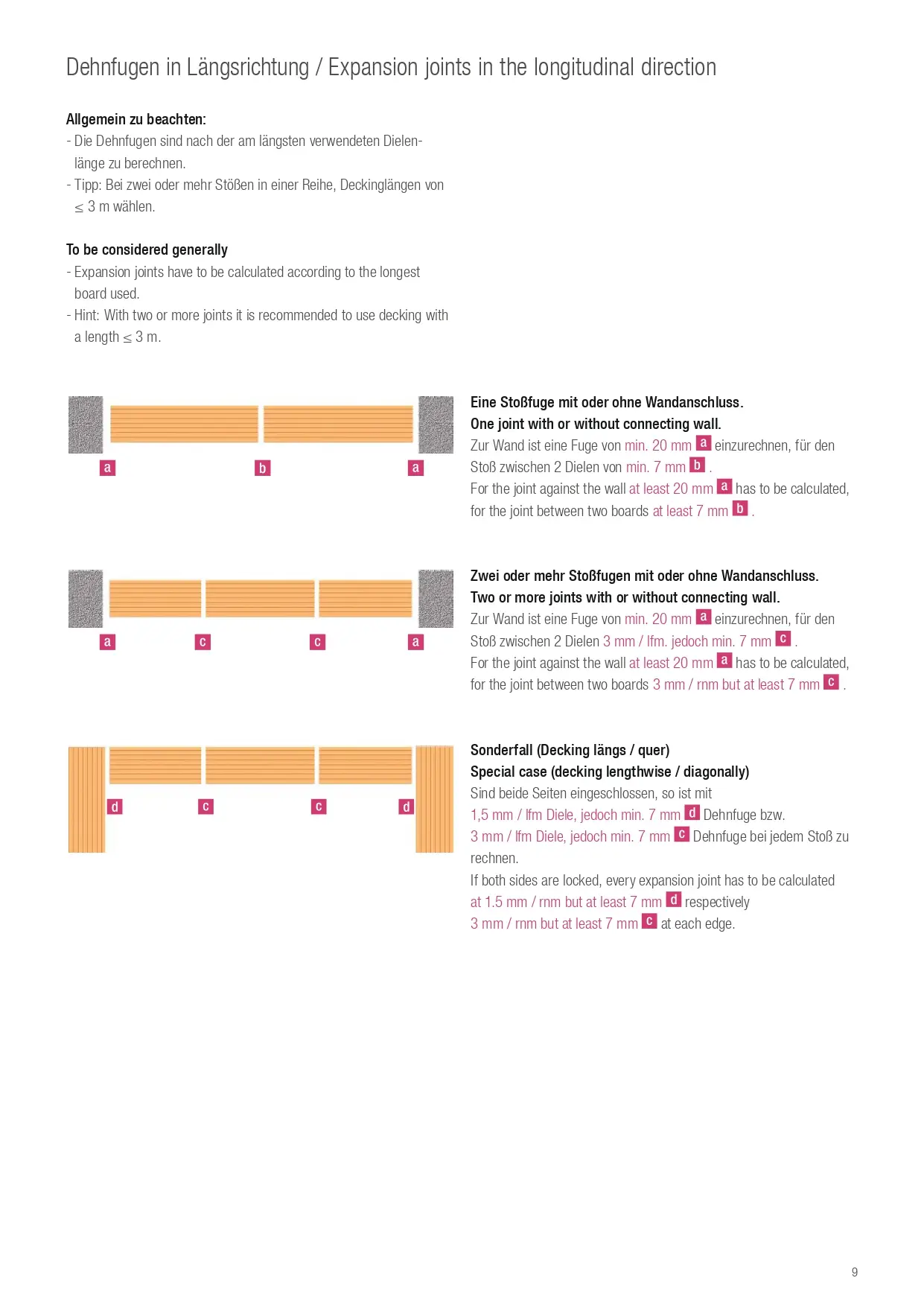 Dehnfugen in Längsrichtung / Expansion joints in the longitudinal direction

Allgemein zu beachten:
- Die Dehnfugen sind nach der am längsten verwendeten Dielenlänge zu berechnen.
- Tipp: Bei zwei oder mehr Stößen in einer Reihe, Deckinglängen von $\leq$ 3 m wählen.

To be considered generally
- Expansion joints have to be calculated according to the longest board used.
- Hint: With two or more joints it is recommended to use decking with a length $\leq$ 3 m.

a b a

Eine Stoßfuge mit oder ohne Wandanschluss.
One joint with or without connecting wall.
Zur Wand ist eine Fuge von min. 20 mm a einzurechnen, für den Stoß zwischen 2 Dielen von min. 7 mm b .
For the joint against the wall at least 20 mm a has to be calculated, for the joint between two boards at least 7 mm b .

a c c a

Zwei oder mehr Stoßfugen mit oder ohne Wandanschluss.
Two or more joints with or without connecting wall.
Zur Wand ist eine Fuge von min. 20 mm a einzurechnen, für den Stoß zwischen 2 Dielen 3 mm / lfm. jedoch min. 7 mm c .
For the joint against the wall at least 20 mm a has to be calculated, for the joint between two boards 3 mm / rnm but at least 7 mm c .

d c c d

Sonderfall (Decking längs / quer)
Special case (decking lengthwise / diagonally)
Sind beide Seiten eingeschlossen, so ist mit 1,5 mm / lfm Diele, jedoch min. 7 mm d Dehnfuge bzw. 3 mm / lfm Diele, jedoch min. 7 mm c Dehnfuge bei jedem Stoß zu rechnen.
If both sides are locked, every expansion joint has to be calculated at 1.5 mm / rnm but at least 7 mm d respectively 3 mm / rnm but at least 7 mm c at each edge.

9