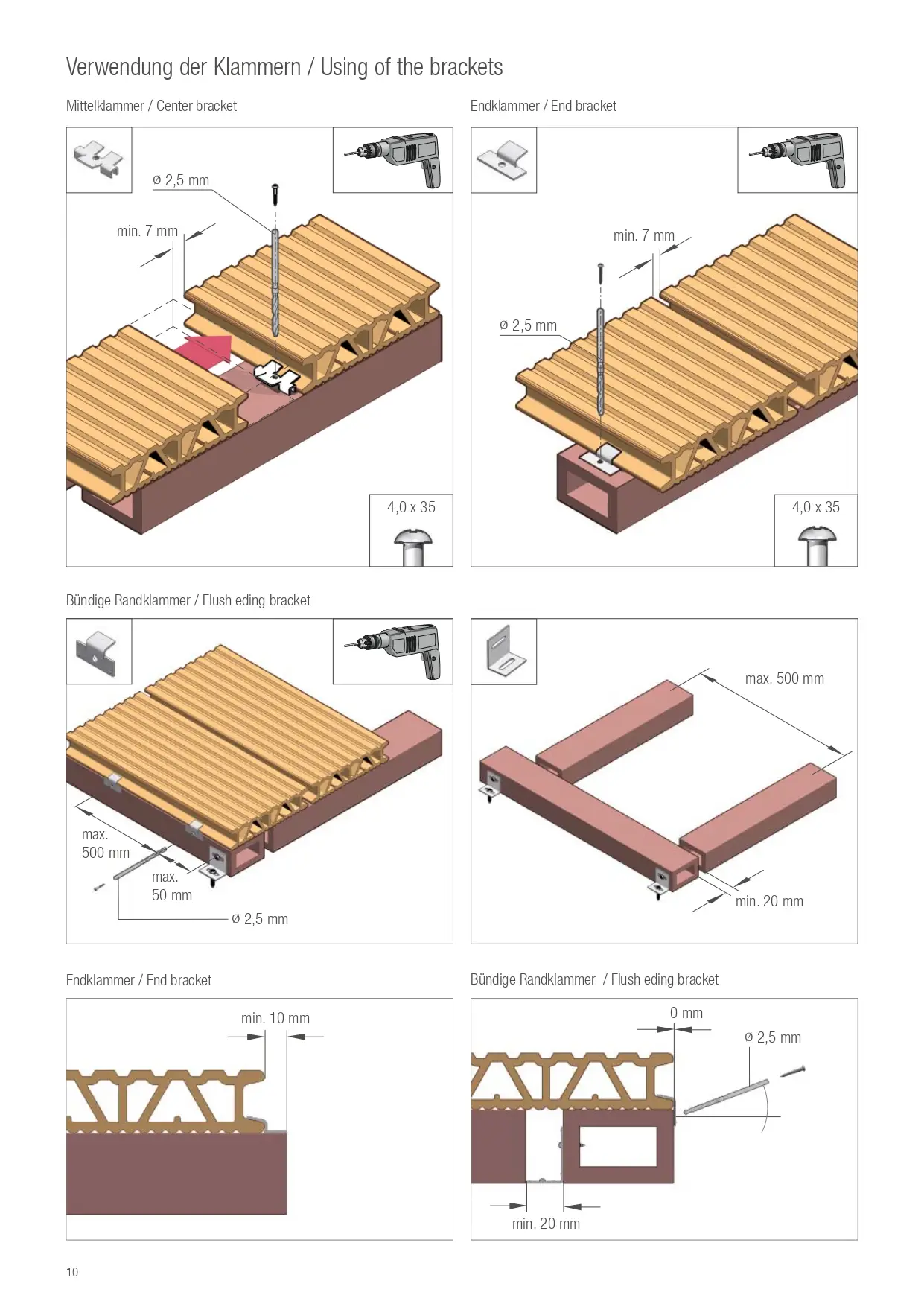 Verwendung der Klammern / Using of the brackets

Mittelklammer / Center bracket

Ø 2,5 mm

min. 7 mm

4,0 x 35

Endklammer / End bracket

min. 7 mm

Ø 2,5 mm

4,0 x 35

Bündige Randklammer / Flush eding bracket

max. 500 mm

max. 50 mm

Ø 2,5 mm

max. 500 mm

min. 20 mm

Endklammer / End bracket

min. 10 mm

Bündige Randklammer / Flush eding bracket

0 mm

Ø 2,5 mm

min. 20 mm

10