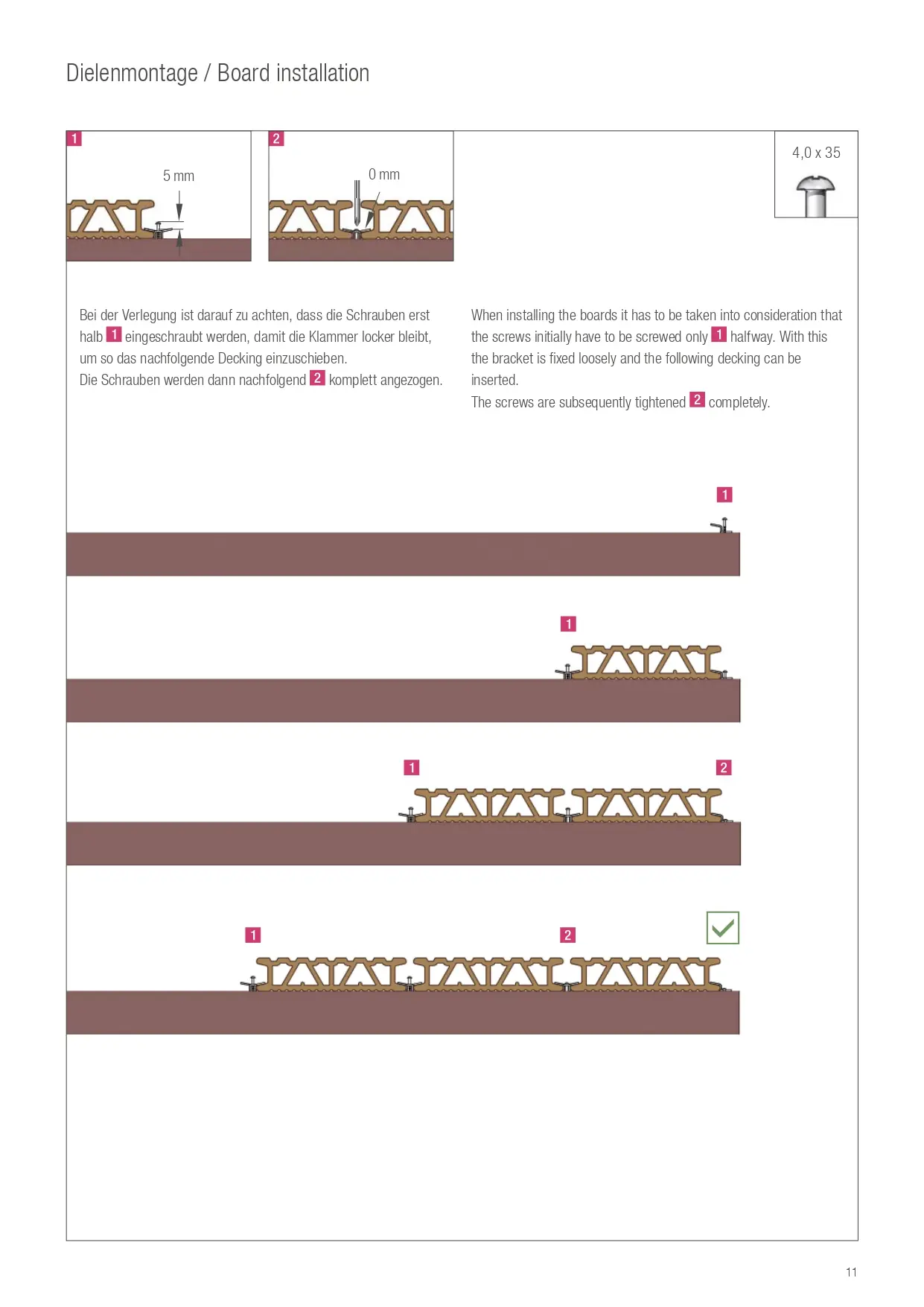 Dielenmontage / Board installation

1

5 mm

2

0 mm

4,0 x 35

Bei der Verlegung ist darauf zu achten, dass die Schrauben erst halb 1 eingeschraubt werden, damit die Klammer locker bleibt, um so das nachfolgende Decking einzuschieben.
Die Schrauben werden dann nachfolgend 2 komplett angezogen.

When installing the boards it has to be taken into consideration that the screws initially have to be screwed only 1 halfway. With this the bracket is fixed loosely and the following decking can be inserted.
The screws are subsequently tightened 2 completely.

1

1

1

2

1

2

11