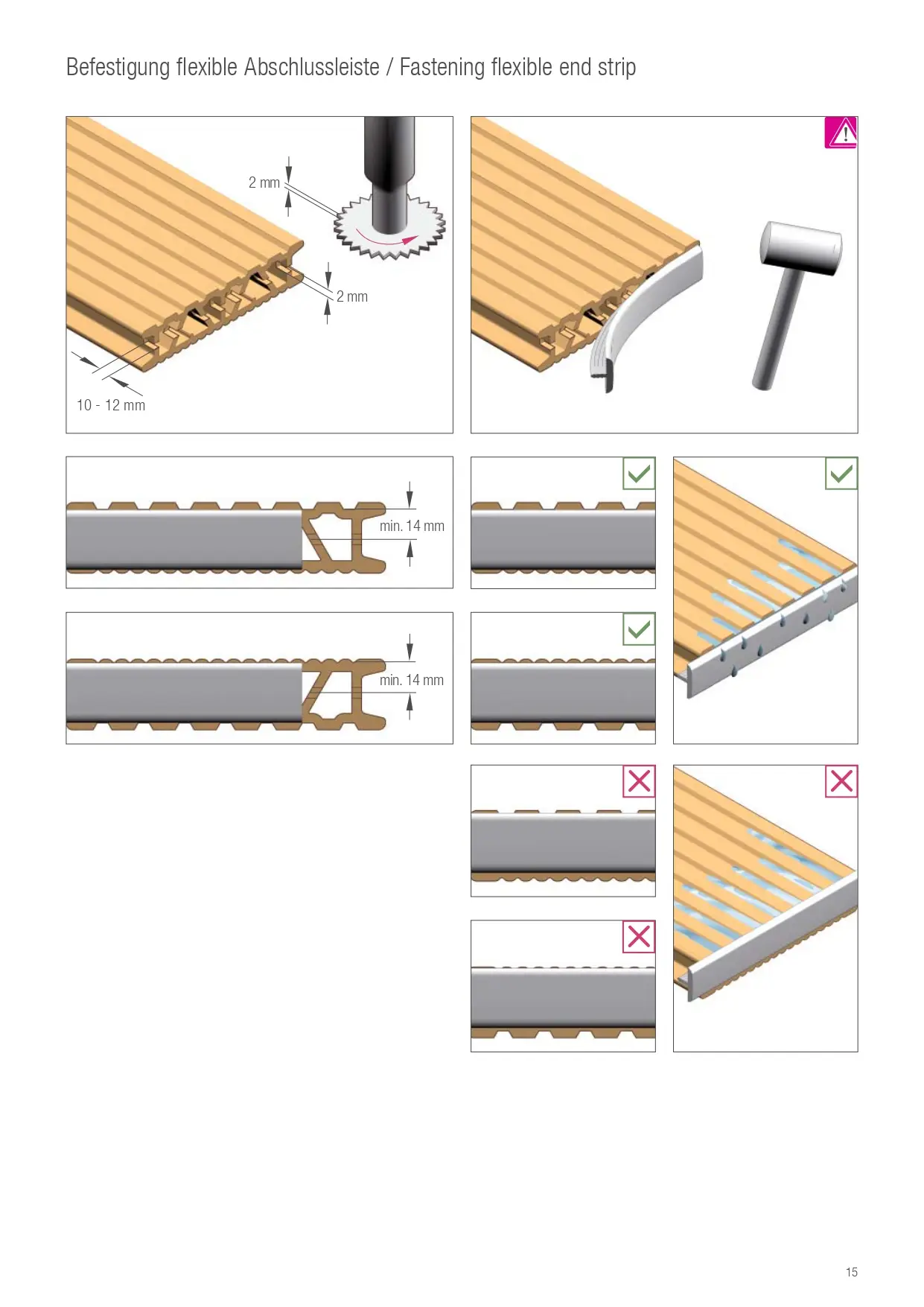 Befestigung flexible Abschlussleiste / Fastening flexible end strip

2 mm

2 mm

10 - 12 mm

min. 14 mm

min. 14 mm

15