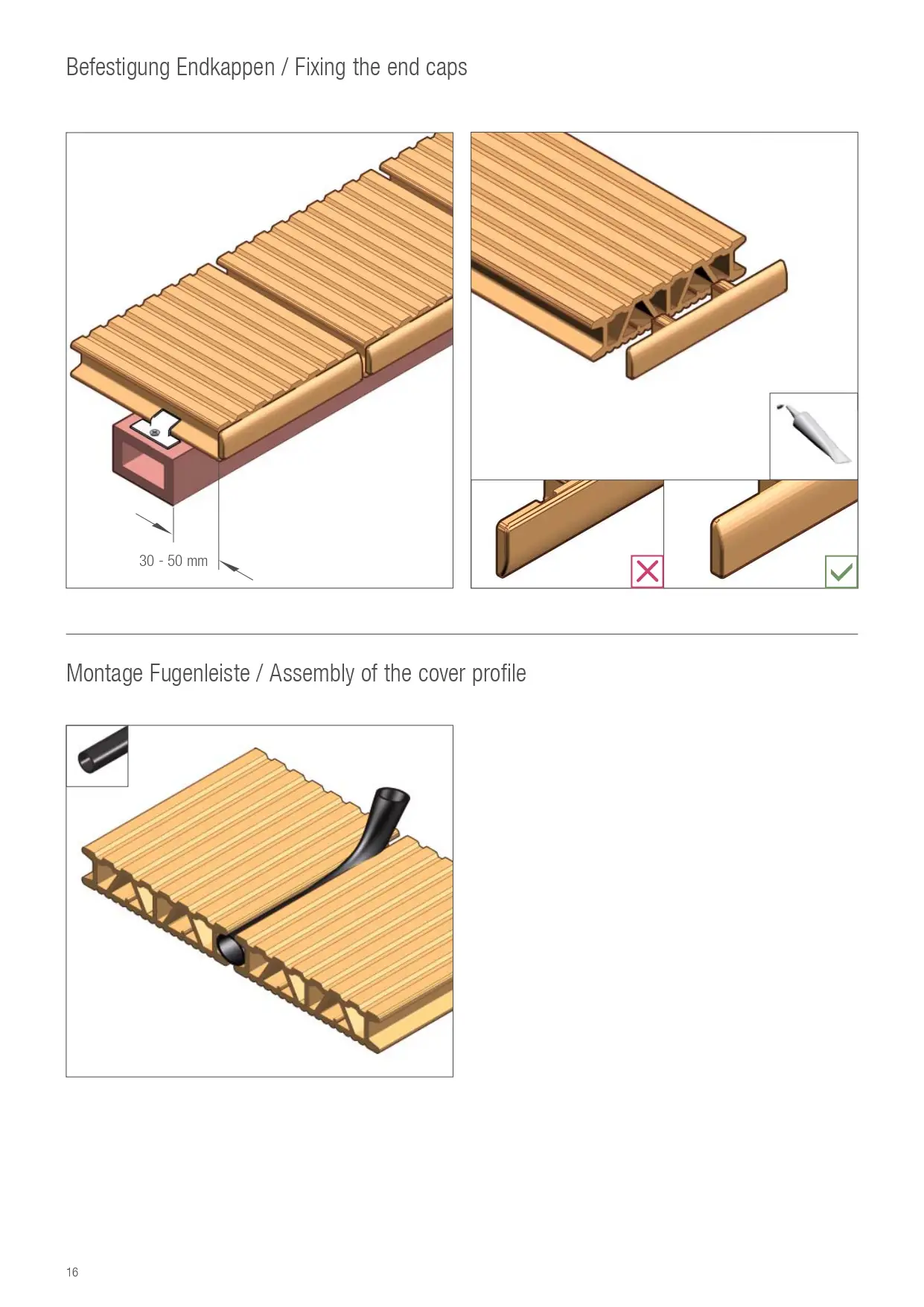 Befestigung Endkappen / Fixing the end caps

30 - 50 mm

Montage Fugenleiste / Assembly of the cover profile

16